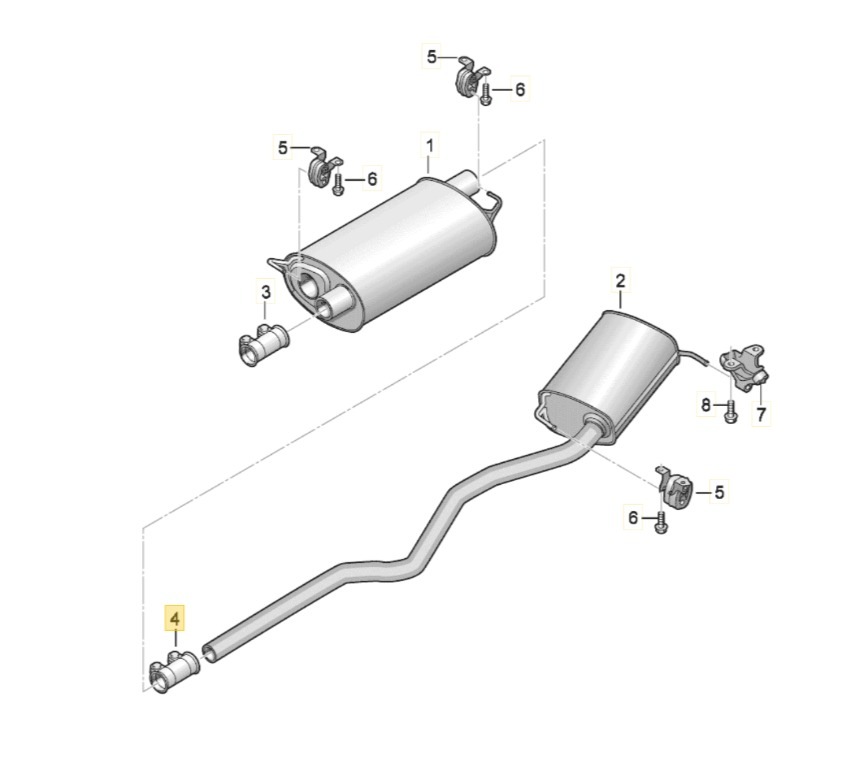 5
6
5
6
1
3
2
8
7
5
6
4