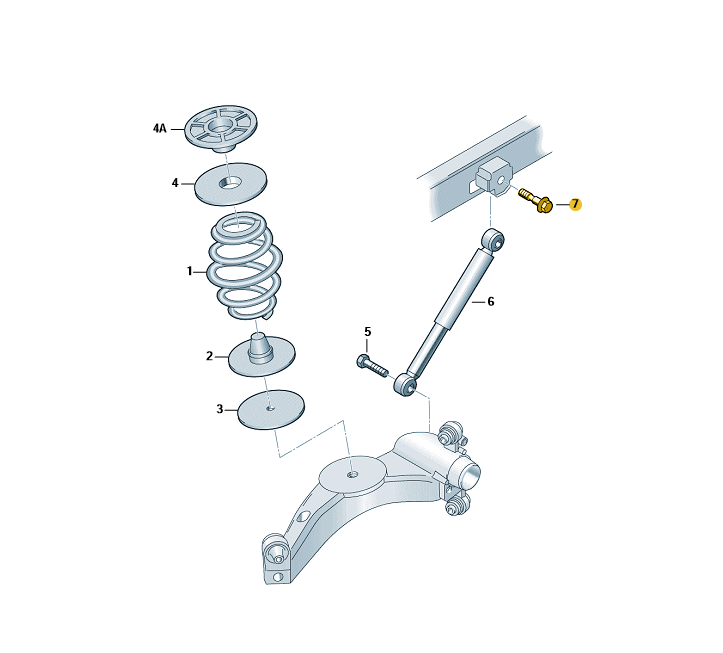 4A
4
1
2
3
5
6
7