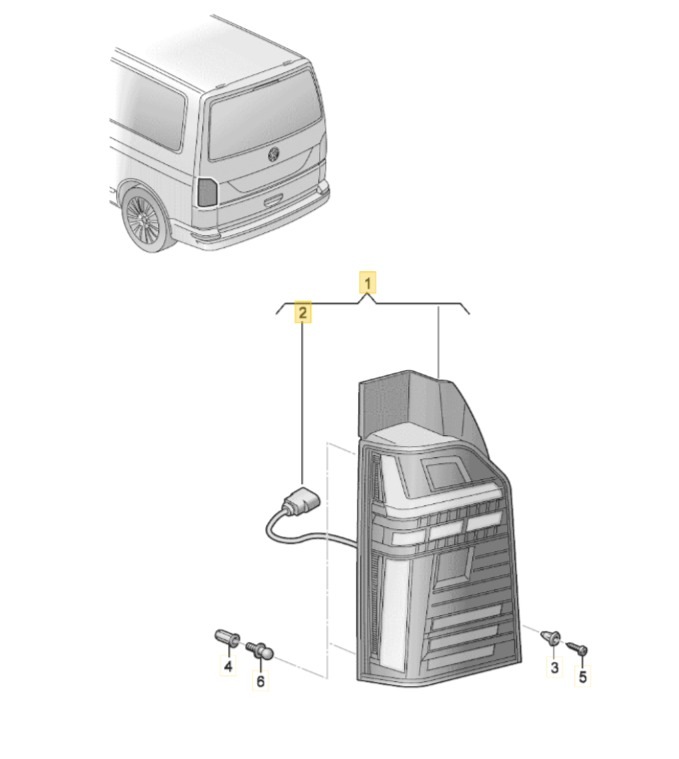 1
2
4
6
3
5