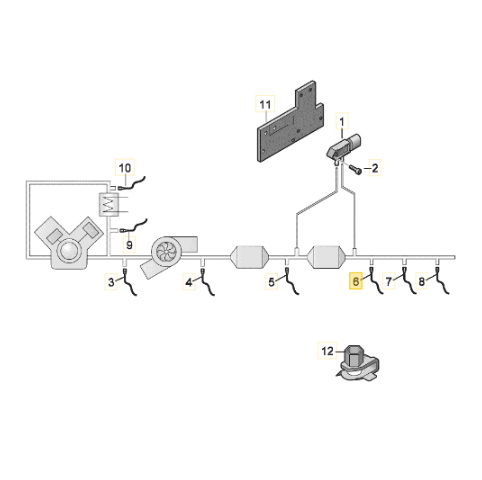 11
1
2
10
9
3
4
5
6
7
8
12