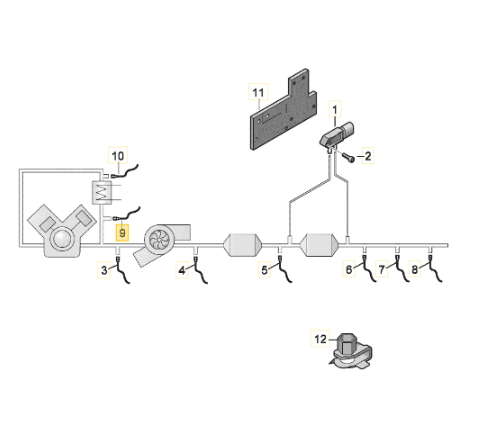 11
1
2
10
9
3
4
5
6
7
8
12