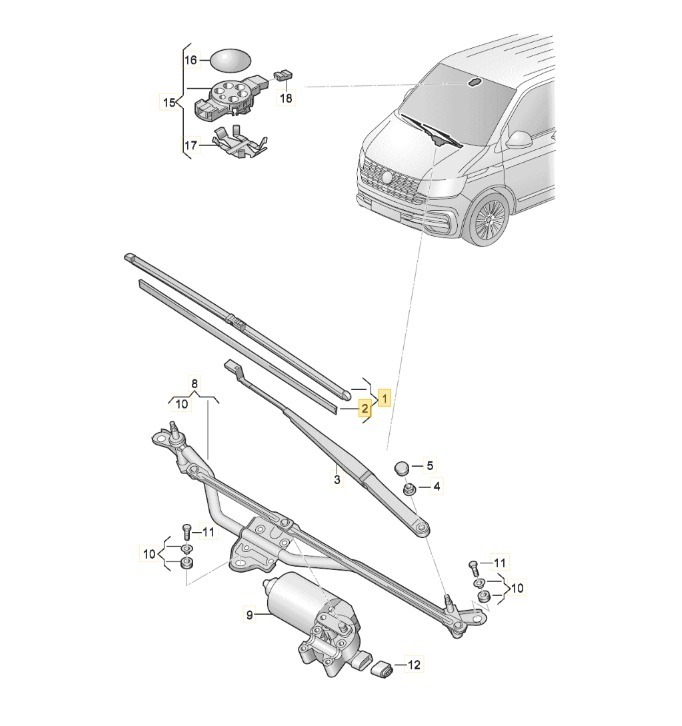 16
15
18
17
8
10
1
2
3
5
4
11
10
11
10
9
12