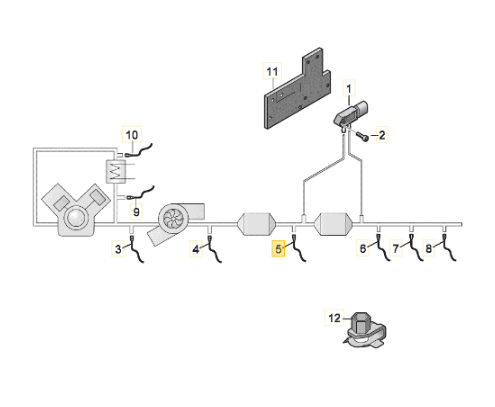 11
1
2
10
9
3
4
5
6
7
8
12