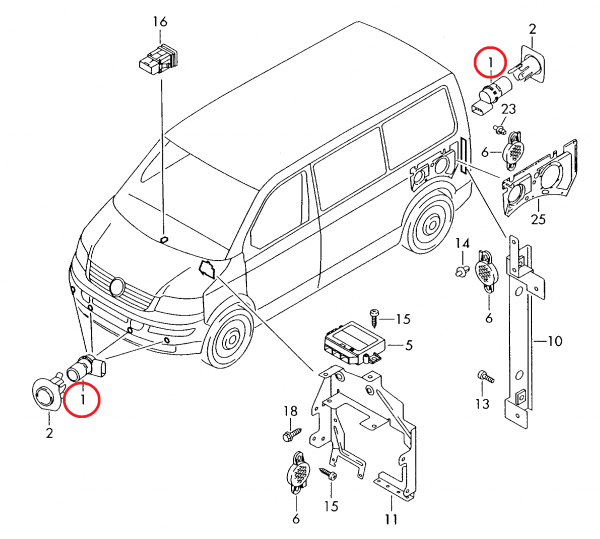 16
2
1
23
6
25
14
6
15
5
10
13
1
2
18
6
15
11