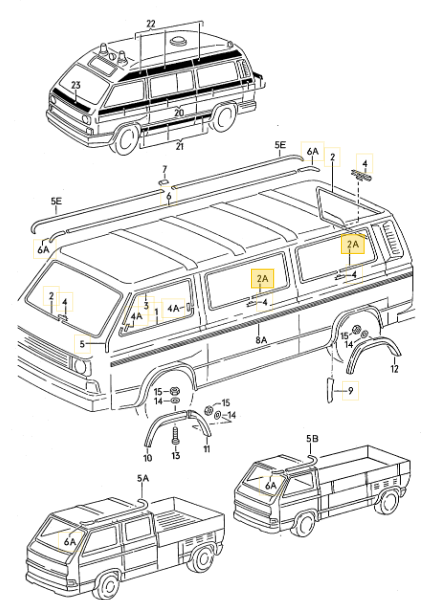 22
23
20
21
5E
6A
2
4
7
6
5E
6A
2A
4
2A
4
2
4
3
4A
1
4A
5
8A
15
14
12
9
15
14
15
14
10
13
11
5B
6A
5A
6A