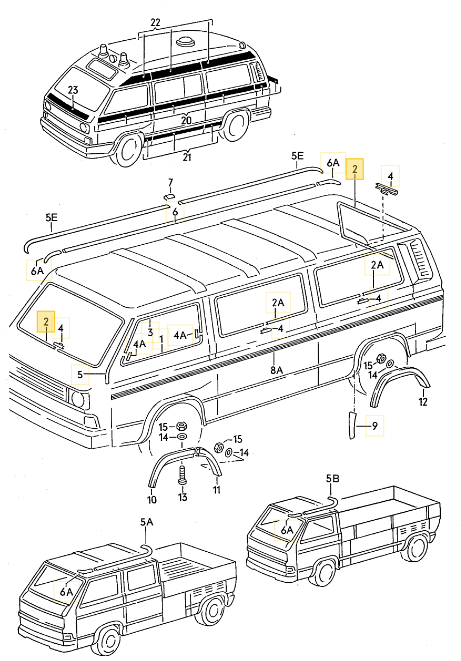 22
23
20
21
5E
6A
2
4
7
6
5E
6A
2A
4
2A
4
2
4
3
4A
1
4A
5
8A
15
14
12
9
15
14
15
14
10
13
11
5B
6A
5A
6A