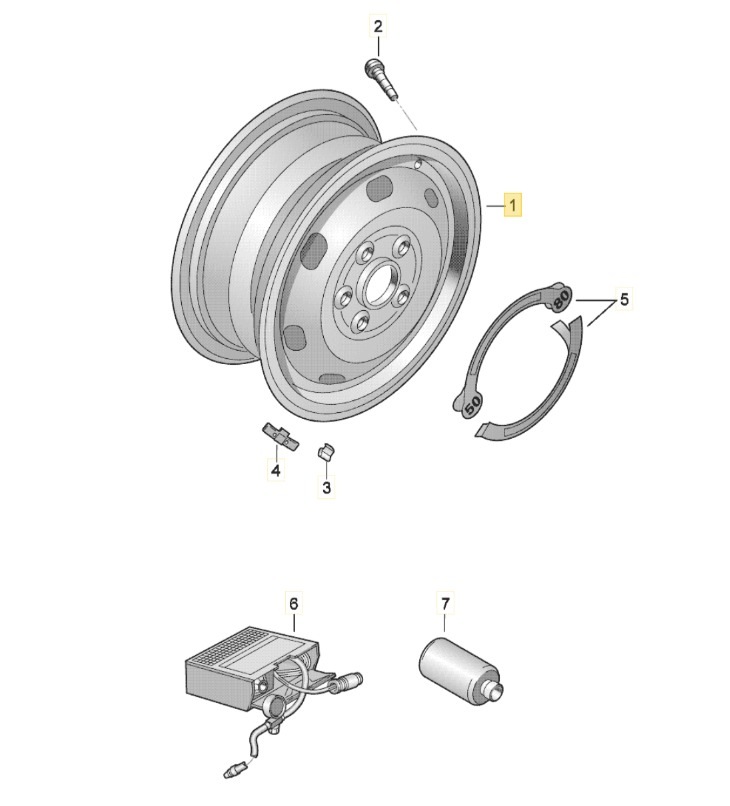 2
1
80
5
50
4
3
6
7