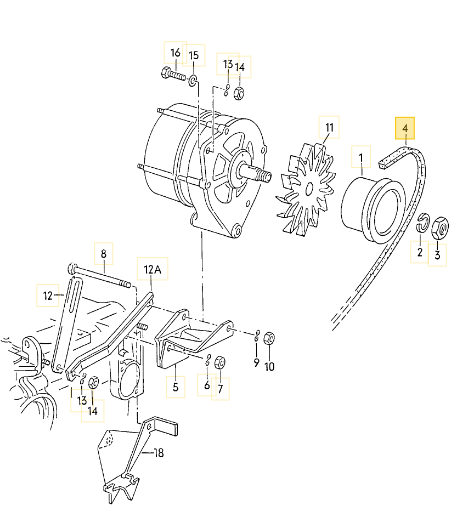 16
15
13
14
11
4
1
2
3
8
12A
12
9
10
5
6
7
13
14
18