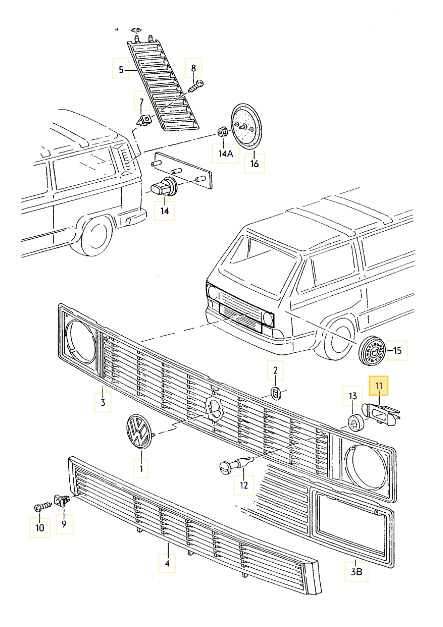 5
8
7
14A
16
14
15
2
11
13
3
1
12
10
9
4
3B