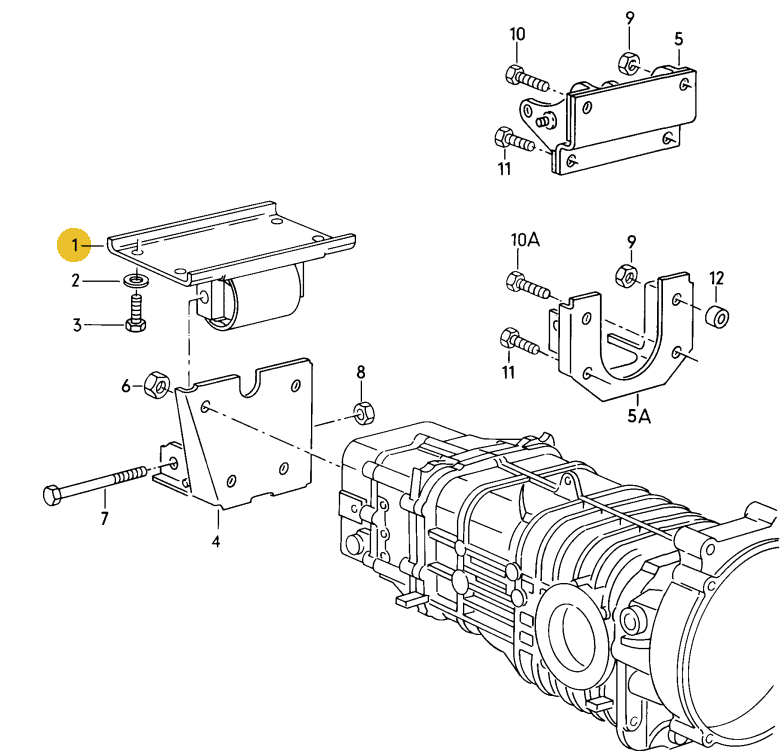 10
9
5
11
1
2
3
10A
9
12
11
5A
6
8
7
4