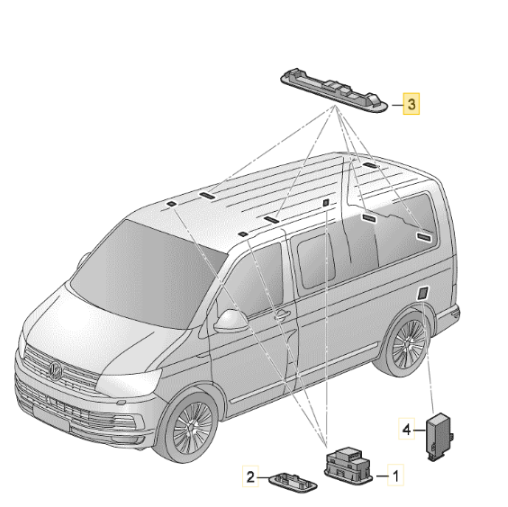 3

4

2

1