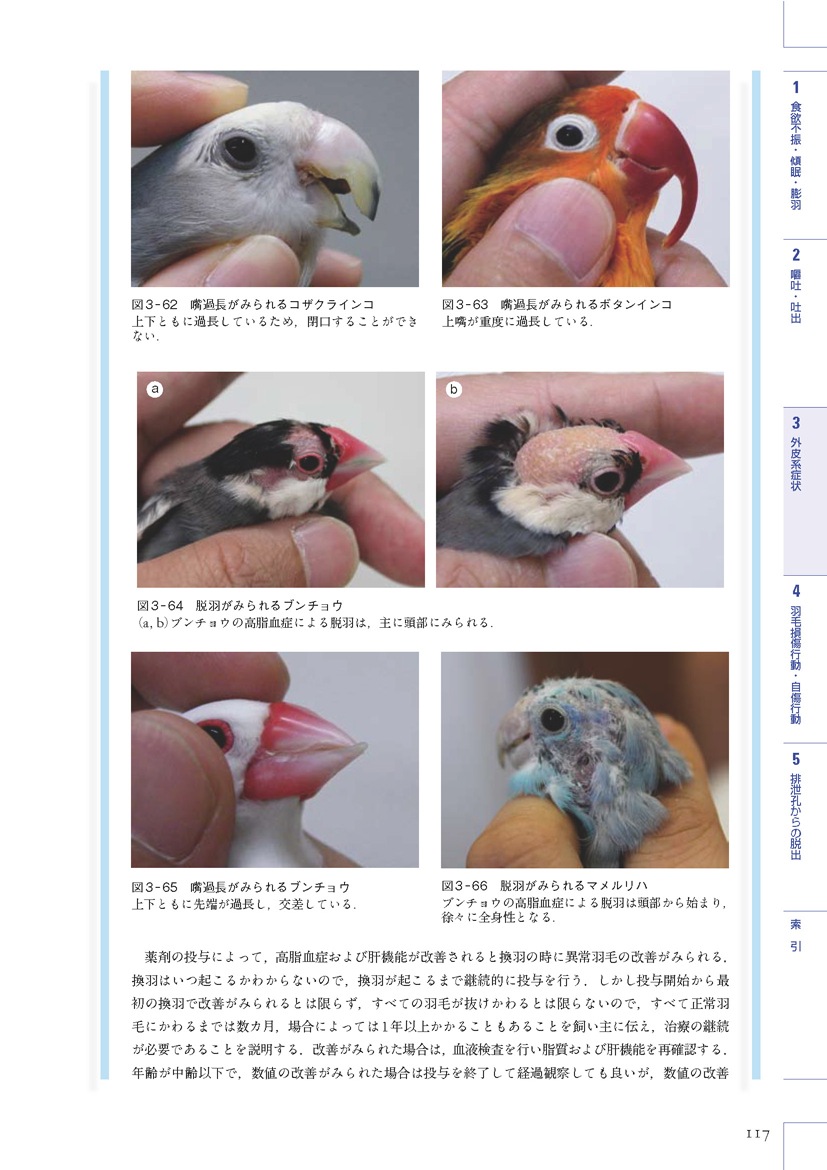 図3-62　嘴過長がみられるコザクラインコ
上下ともに過長しているため，閉口することができない．

図3-63　嘴過長がみられるボタンインコ
上嘴が重度に過長している．

a

b

図3-64　脱羽がみられるブンチョウ
(a, b)ブンチョウの高脂血症による脱羽は，主に頭部にみられる．

図3-65　嘴過長がみられるブンチョウ
上下ともに先端が過長し，交差している．

図3-66　脱羽がみられるマメルリハ
ブンチョウの高脂血症による脱羽は頭部から始まり，徐々に全身性となる．

薬剤の投与によって，高脂血症および肝機能が改善されると換羽の時に異常羽毛の改善がみられる．換羽はいつ起こるかわからないので，換羽が起こるまで継続的に投与を行う．しかし投与開始から最初の換羽で改善がみられるとは限らず，すべての羽毛が抜けかわるとは限らないので，すべて正常羽毛にかわるまでは数カ月，場合によっては1年以上かかることもあることを飼い主に伝え，治療の継続が必要であることを説明する．改善がみられた場合は，血液検査を行い脂質および肝機能を再確認する．年齢が中齢以下で，数値の改善がみられた場合は投与を終了して経過観察しても良いが，数値の改善

1 食欲不振・傾眠・膨羽

2 嘔吐・吐出

3 外皮系症状

4 羽毛損傷行動・自傷行動

5 排泄孔からの脱出

索引

117