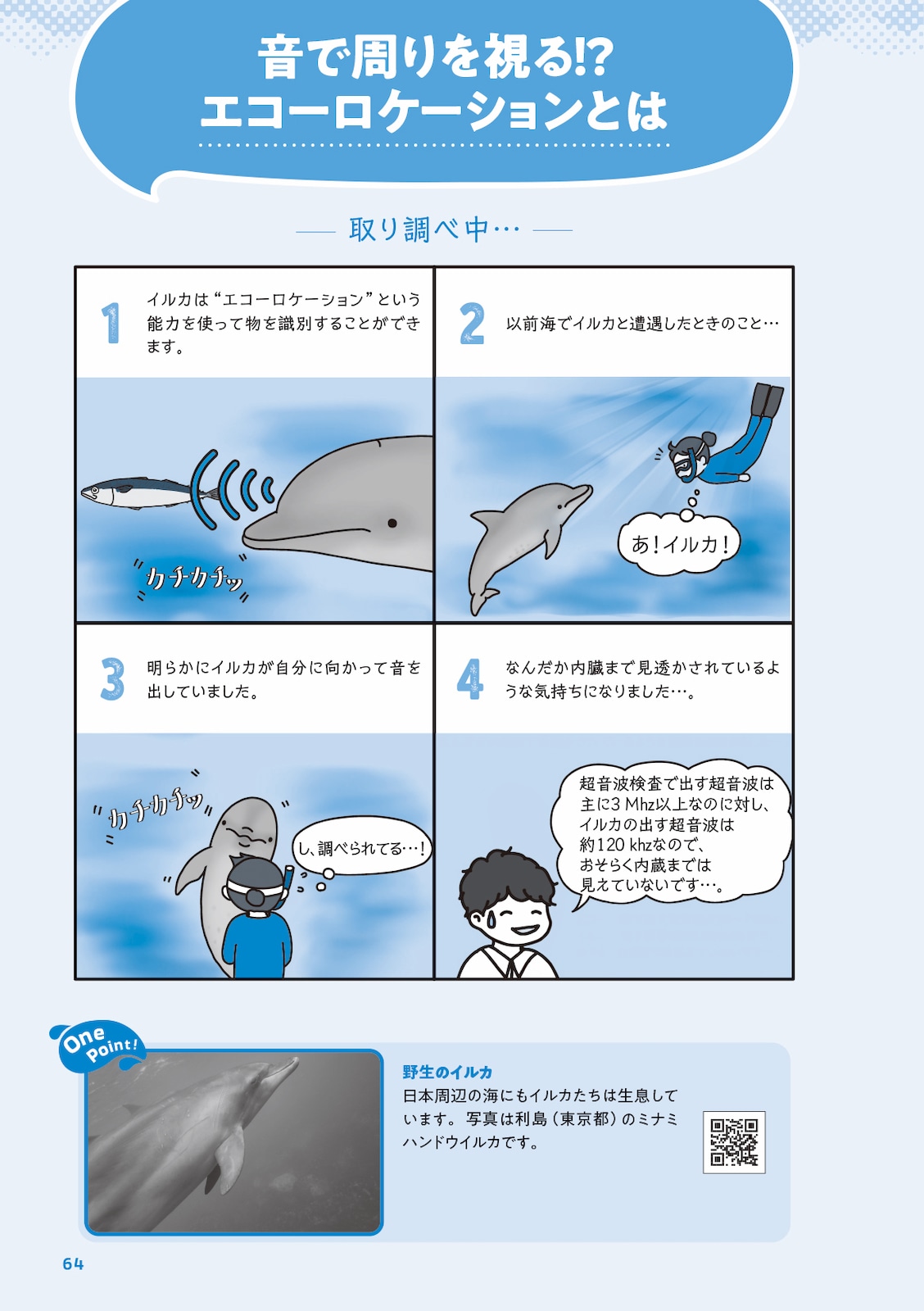 音で周りを視る!?
エコーロケーションとは

取り調べ中…

1 イルカは“エコーロケーション”という能力を使って物を識別することができます。

カチカチッ

2 以前海でイルカと遭遇したときのこと…

あ！イルカ！

3 明らかにイルカが自分に向かって音を出していました。

カチカチッ

し、調べられてる…！

4 なんだか内臓まで見透かされているような気持ちになりました…。

超音波検査で出す超音波は主に3 Mhz以上なのに対し、イルカの出す超音波は約120 khzなので、おそらく内蔵までは見えていないです…。

One Point!

野生のイルカ
日本周辺の海にもイルカたちは生息しています。写真は利島（東京都）のミナミハンドウイルカです。

64