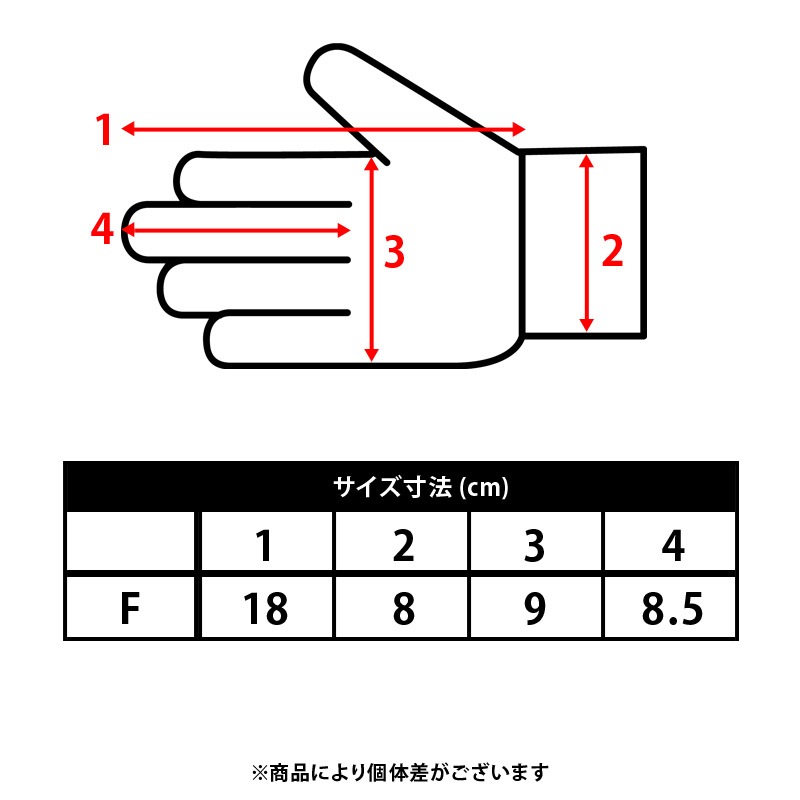 1
4
3
2

サイズ寸法 (cm)

| | 1 | 2 | 3 | 4 |
|---|---|---|---|---|
| F | 18 | 8 | 9 | 8.5 |

※商品により個体差がございます