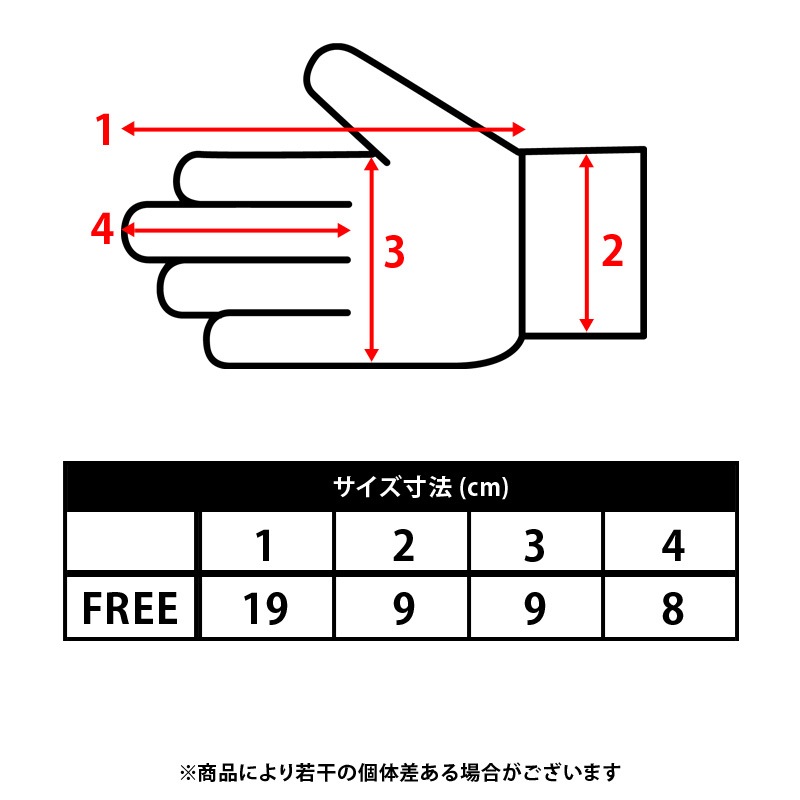 1
4
3
2

サイズ寸法 (cm)

| | 1 | 2 | 3 | 4 |
|---|---|---|---|---|
| FREE | 19 | 9 | 9 | 8 |

※商品により若干の個体差ある場合がございます