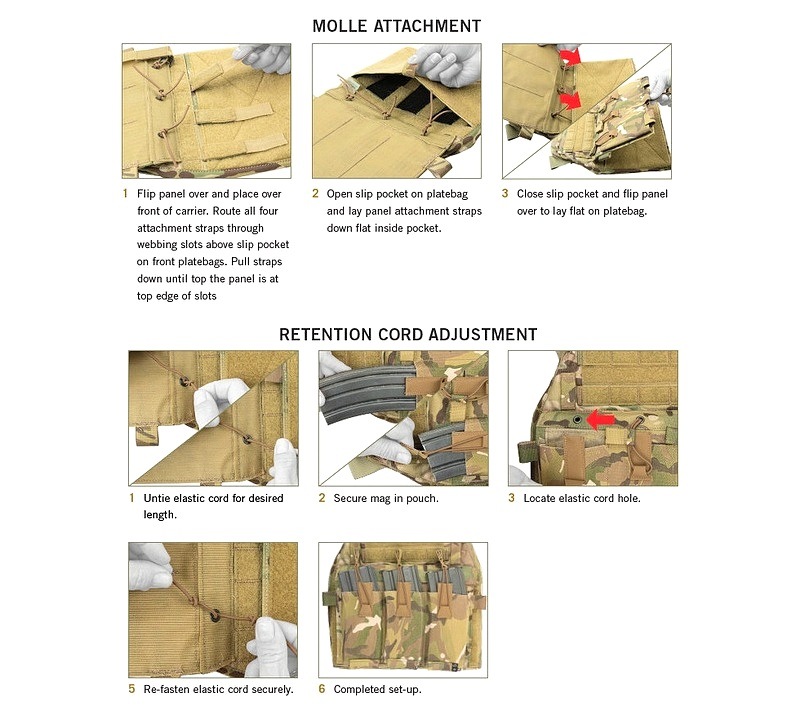 MOLLE ATTACHMENT

1 Flip panel over and place over front of carrier. Route all four attachment straps through webbing slots above slip pocket on front platebags. Pull straps down until top the panel is at top edge of slots

2 Open slip pocket on platebag and lay panel attachment straps down flat inside pocket.

3 Close slip pocket and flip panel over to lay flat on platebag.

RETENTION CORD ADJUSTMENT

1 Untie elastic cord for desired length.

2 Secure mag in pouch.

3 Locate elastic cord hole.

5 Re-fasten elastic cord securely.

6 Completed set-up.