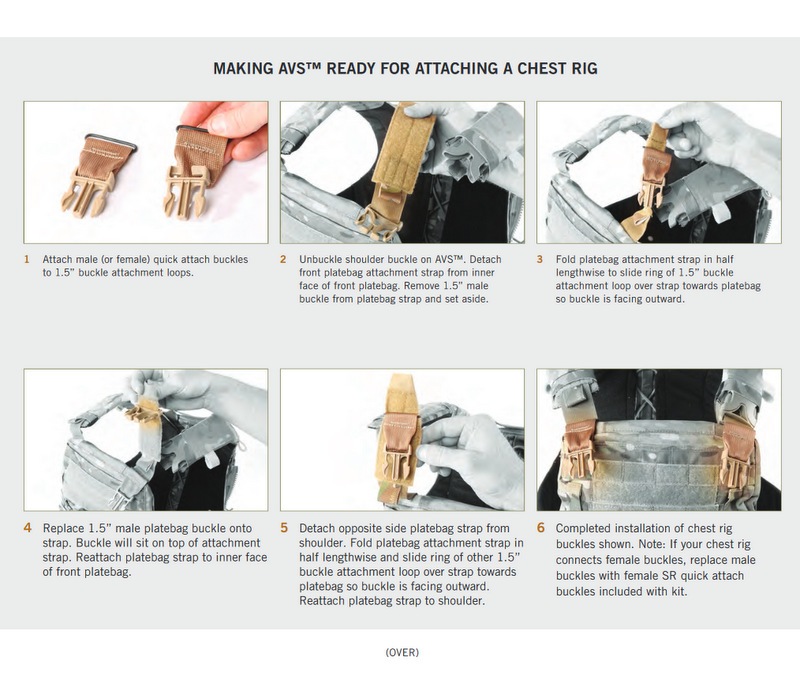 MAKING AVS™ READY FOR ATTACHING A CHEST RIG

1 Attach male (or female) quick attach buckles to 1.5" buckle attachment loops.

2 Unbuckle shoulder buckle on AVS™. Detach front platebag attachment strap from inner face of front platebag. Remove 1.5" male buckle from platebag strap and set aside.

3 Fold platebag attachment strap in half lengthwise to slide ring of 1.5" buckle attachment loop over strap towards platebag so buckle is facing outward.

4 Replace 1.5" male platebag buckle onto strap. Buckle will sit on top of attachment strap. Reattach platebag strap to inner face of front platebag.

5 Detach opposite side platebag strap from shoulder. Fold platebag attachment strap in half lengthwise and slide ring of other 1.5" buckle attachment loop over strap towards platebag so buckle is facing outward. Reattach platebag strap to shoulder.

6 Completed installation of chest rig buckles shown. Note: If your chest rig connects female buckles, replace male buckles with female SR quick attach buckles included with kit.

(OVER)