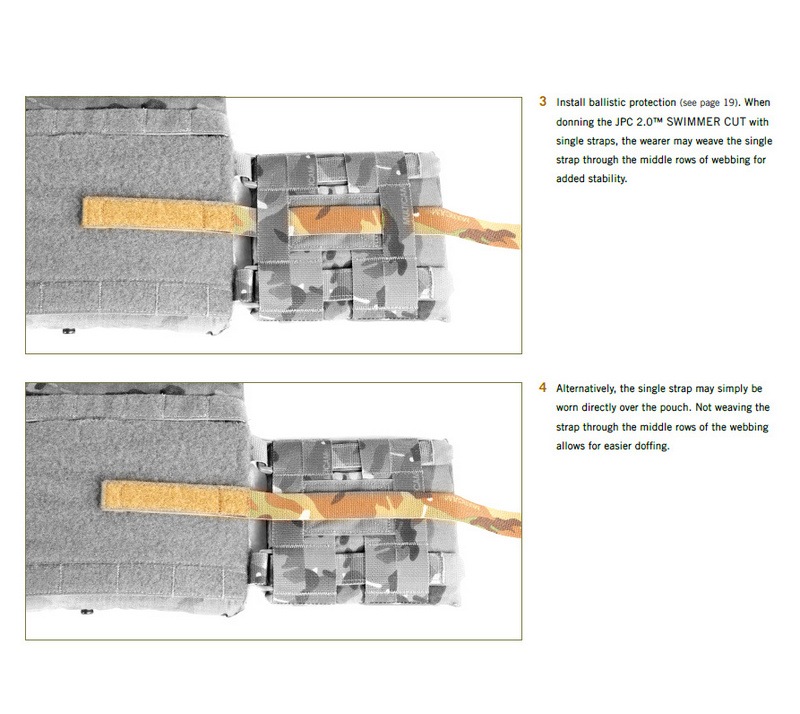 3 Install ballistic protection (see page 19). When donning the JPC 2.0™ SWIMMER CUT with single straps, the wearer may weave the single strap through the middle rows of webbing for added stability.

4 Alternatively, the single strap may simply be worn directly over the pouch. Not weaving the strap through the middle rows of the webbing allows for easier doffing.