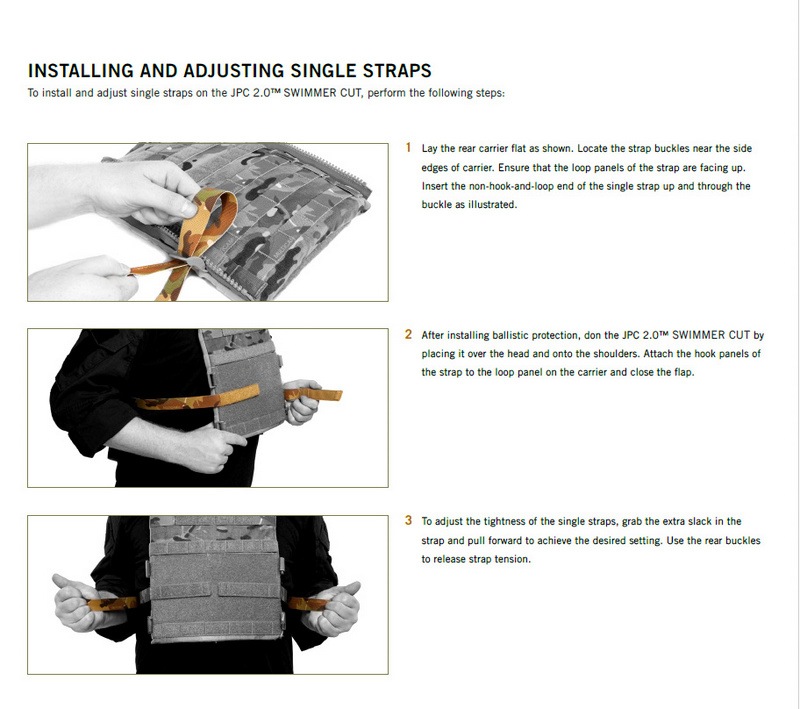 INSTALLING AND ADJUSTING SINGLE STRAPS

To install and adjust single straps on the JPC 2.0™ SWIMMER CUT, perform the following steps:

1 Lay the rear carrier flat as shown. Locate the strap buckles near the side edges of carrier. Ensure that the loop panels of the strap are facing up. Insert the non-hook-and-loop end of the single strap up and through the buckle as illustrated.

2 After installing ballistic protection, don the JPC 2.0™ SWIMMER CUT by placing it over the head and onto the shoulders. Attach the hook panels of the strap to the loop panel on the carrier and close the flap.

3 To adjust the tightness of the single straps, grab the extra slack in the strap and pull forward to achieve the desired setting. Use the rear buckles to release strap tension.