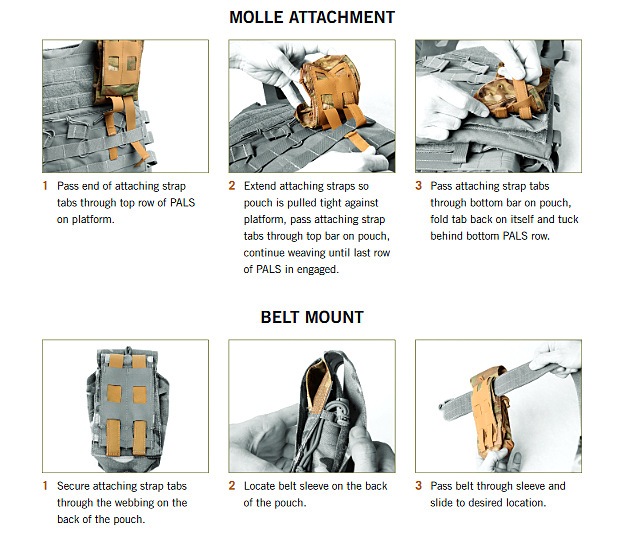 MOLLE ATTACHMENT

1 Pass end of attaching strap tabs through top row of PALS on platform.

2 Extend attaching straps so pouch is pulled tight against platform, pass attaching strap tabs through top bar on pouch, continue weaving until last row of PALS in engaged.

3 Pass attaching strap tabs through bottom bar on pouch, fold tab back on itself and tuck behind bottom PALS row.

BELT MOUNT

1 Secure attaching strap tabs through the webbing on the back of the pouch.

2 Locate belt sleeve on the back of the pouch.

3 Pass belt through sleeve and slide to desired location.