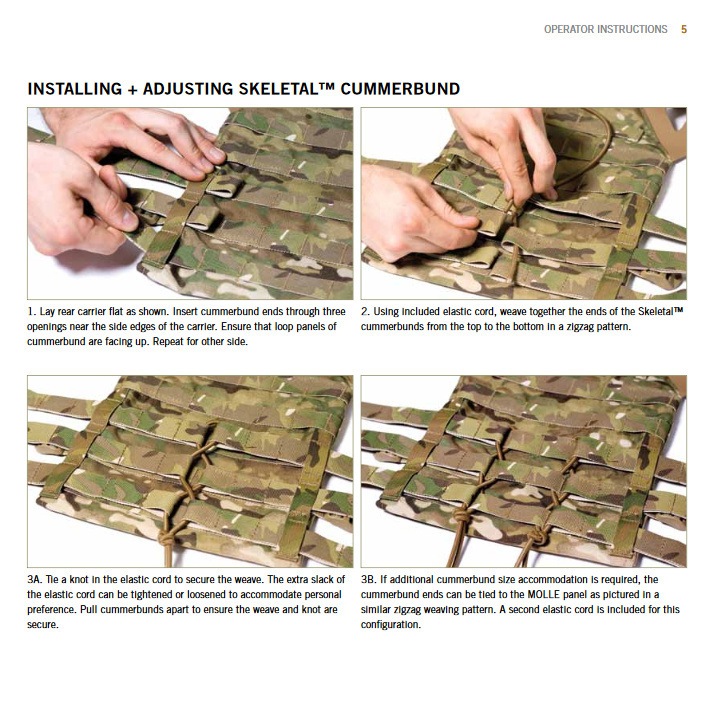 OPERATOR INSTRUCTIONS 5

INSTALLING + ADJUSTING SKELETAL™ CUMMERBUND

1. Lay rear carrier flat as shown. Insert cummerbund ends through three openings near the side edges of the carrier. Ensure that loop panels of cummerbund are facing up. Repeat for other side.

2. Using included elastic cord, weave together the ends of the Skeletal™ cummerbunds from the top to the bottom in a zigzag pattern.

3A. Tie a knot in the elastic cord to secure the weave. The extra slack of the elastic cord can be tightened or loosened to accommodate personal preference. Pull cummerbunds apart to ensure the weave and knot are secure.

3B. If additional cummerbund size accommodation is required, the cummerbund ends can be tied to the MOLLE panel as pictured in a similar zigzag weaving pattern. A second elastic cord is included for this configuration.