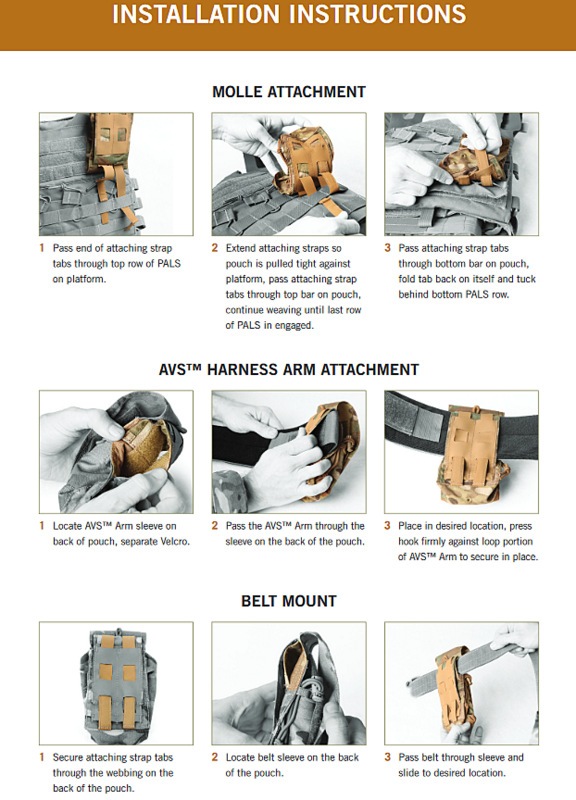 INSTALLATION INSTRUCTIONS

MOLLE ATTACHMENT

1 Pass end of attaching strap tabs through top row of PALS on platform.

2 Extend attaching straps so pouch is pulled tight against platform, pass attaching strap tabs through top bar on pouch, continue weaving until last row of PALS in engaged.

3 Pass attaching strap tabs through bottom bar on pouch, fold tab back on itself and tuck behind bottom PALS row.

AVS™ HARNESS ARM ATTACHMENT

1 Locate AVS™ Arm sleeve on back of pouch, separate Velcro.

2 Pass the AVS™ Arm through the sleeve on the back of the pouch.

3 Place in desired location, press hook firmly against loop portion of AVS™ Arm to secure in place.

BELT MOUNT

1 Secure attaching strap tabs through the webbing on the back of the pouch.

2 Locate belt sleeve on the back of the pouch.

3 Pass belt through sleeve and slide to desired location.