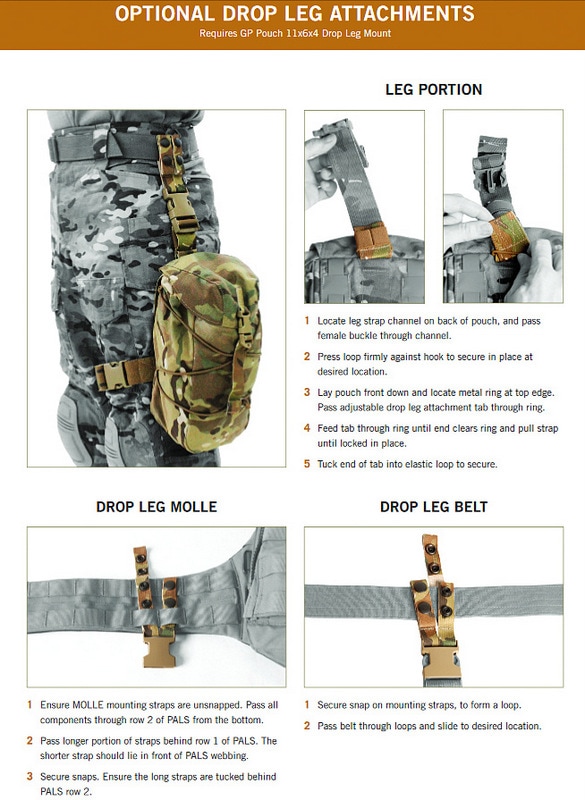 OPTIONAL DROP LEG ATTACHMENTS
Requires GP Pouch 11x6x4 Drop Leg Mount

LEG PORTION

1 Locate leg strap channel on back of pouch, and pass female buckle through channel.

2 Press loop firmly against hook to secure in place at desired location.

3 Lay pouch front down and locate metal ring at top edge. Pass adjustable drop leg attachment tab through ring.

4 Feed tab through ring until end clears ring and pull strap until locked in place.

5 Tuck end of tab into elastic loop to secure.

DROP LEG MOLLE

1 Ensure MOLLE mounting straps are unsnapped. Pass all components through row 2 of PALS from the bottom.

2 Pass longer portion of straps behind row 1 of PALS. The shorter strap should lie in front of PALS webbing.

3 Secure snaps. Ensure the long straps are tucked behind PALS row 2.

DROP LEG BELT

1 Secure snap on mounting straps, to form a loop.

2 Pass belt through loops and slide to desired location.