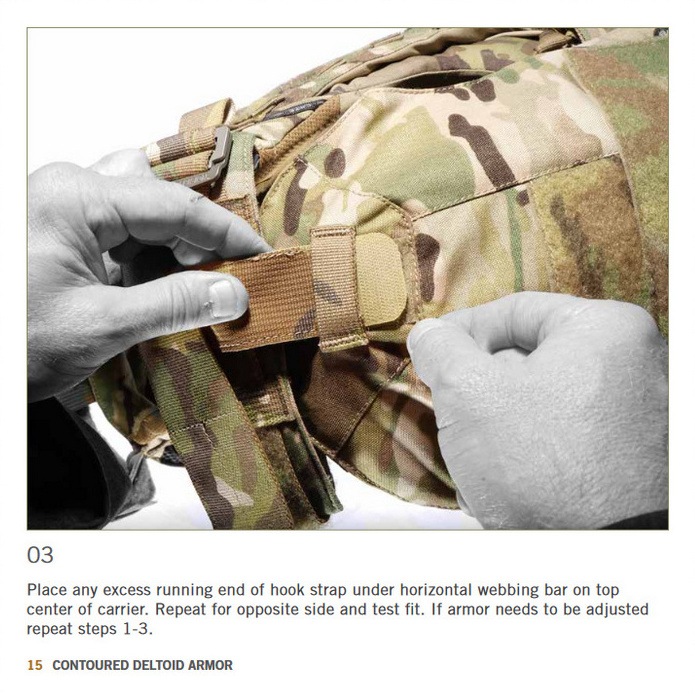 03

Place any excess running end of hook strap under horizontal webbing bar on top center of carrier. Repeat for opposite side and test fit. If armor needs to be adjusted repeat steps 1-3.

15 CONTOURED DELTOID ARMOR