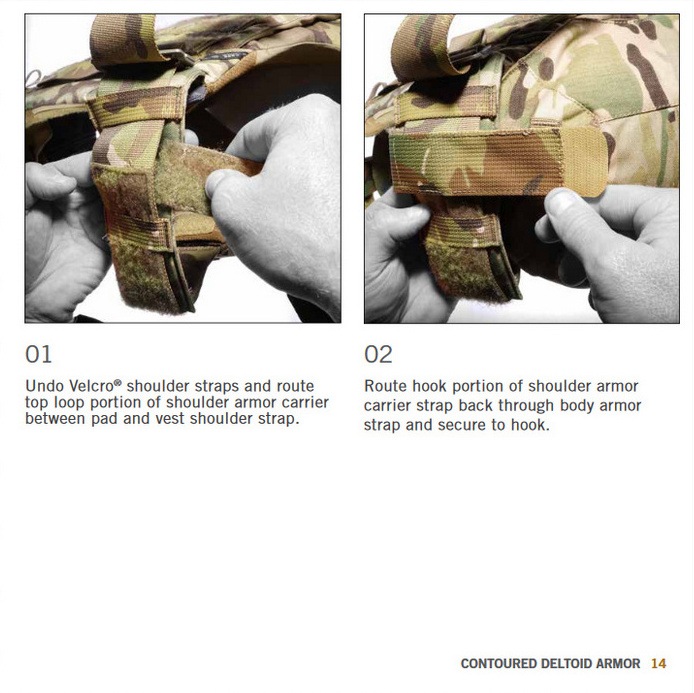 01

Undo Velcro® shoulder straps and route top loop portion of shoulder armor carrier between pad and vest shoulder strap.

02

Route hook portion of shoulder armor carrier strap back through body armor strap and secure to hook.

CONTOURED DELTOID ARMOR 14