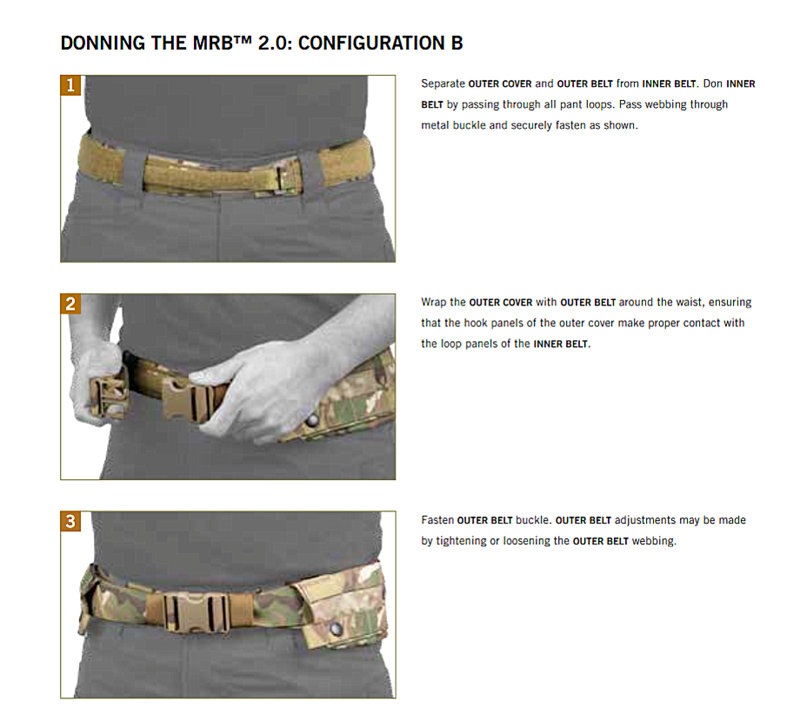 DONNING THE MRB™ 2.0: CONFIGURATION B

1

Separate OUTER COVER and OUTER BELT from INNER BELT. Don INNER BELT by passing through all pant loops. Pass webbing through metal buckle and securely fasten as shown.

2

Wrap the OUTER COVER with OUTER BELT around the waist, ensuring that the hook panels of the outer cover make proper contact with the loop panels of the INNER BELT.

3

Fasten OUTER BELT buckle. OUTER BELT adjustments may be made by tightening or loosening the OUTER BELT webbing.