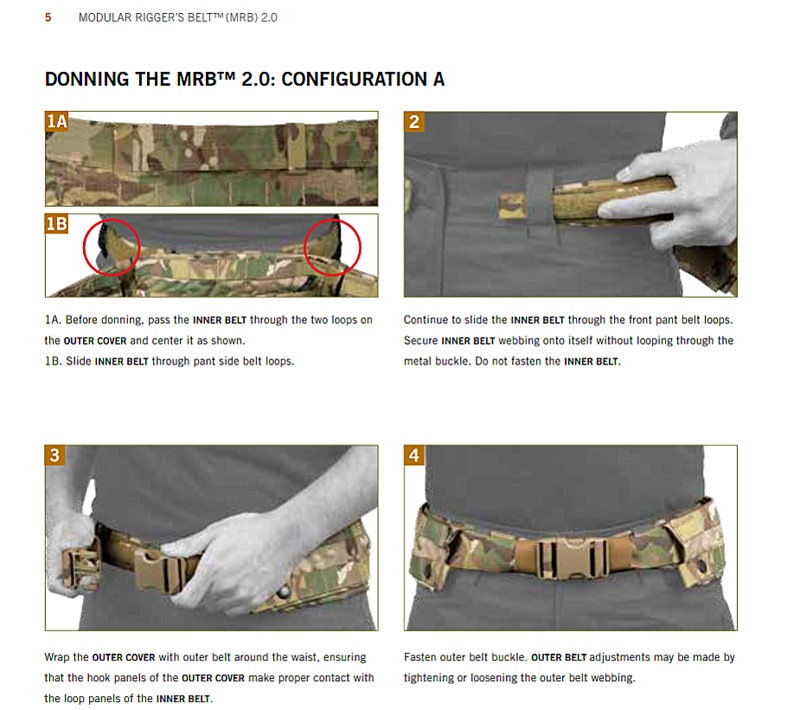 5 MODULAR RIGGER'S BELT™ (MRB) 2.0

DONNING THE MRB™ 2.0: CONFIGURATION A

1A

1B

1A. Before donning, pass the INNER BELT through the two loops on the OUTER COVER and center it as shown.
1B. Slide INNER BELT through pant side belt loops.

2

Continue to slide the INNER BELT through the front pant belt loops. Secure INNER BELT webbing onto itself without looping through the metal buckle. Do not fasten the INNER BELT.

3

Wrap the OUTER COVER with outer belt around the waist, ensuring that the hook panels of the OUTER COVER make proper contact with the loop panels of the INNER BELT.

4

Fasten outer belt buckle. OUTER BELT adjustments may be made by tightening or loosening the outer belt webbing.