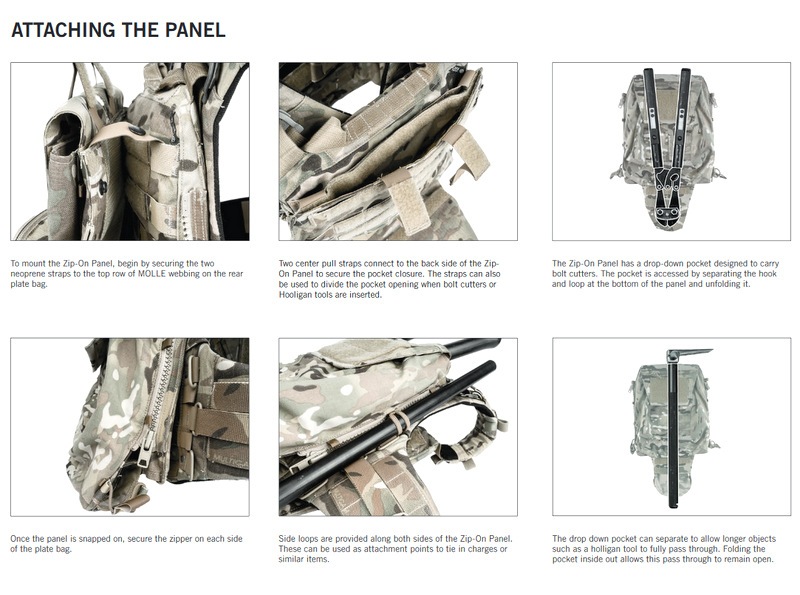 ATTACHING THE PANEL

To mount the Zip-On Panel, begin by securing the two neoprene straps to the top row of MOLLE webbing on the rear plate bag.

Two center pull straps connect to the back side of the Zip-On Panel to secure the pocket closure. The straps can also be used to divide the pocket opening when bolt cutters or Hooligan tools are inserted.

The Zip-On Panel has a drop-down pocket designed to carry bolt cutters. The pocket is accessed by separating the hook and loop at the bottom of the panel and unfolding it.

Once the panel is snapped on, secure the zipper on each side of the plate bag.

Side loops are provided along both sides of the Zip-On Panel. These can be used as attachment points to tie in charges or similar items.

The drop down pocket can separate to allow longer objects such as a holligan tool to fully pass through. Folding the pocket inside out allows this pass through to remain open.