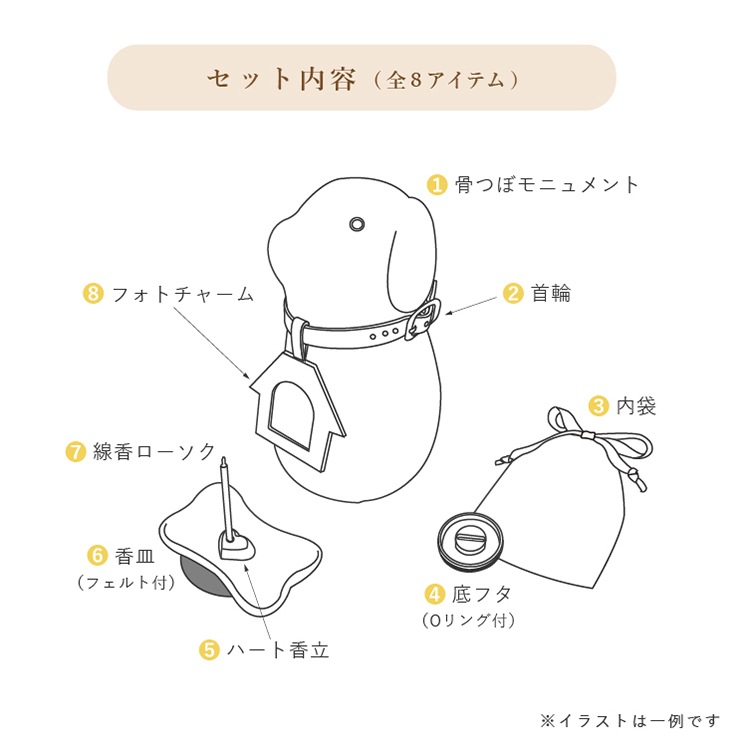 セット内容（全8アイテム）

1 骨つぼモニュメント

8 フォトチャーム

2 首輪

3 内袋

7 線香ローソク

6 香皿
（フェルト付）

4 底フタ
（Oリング付）

5 ハート香立

※イラストは一例です