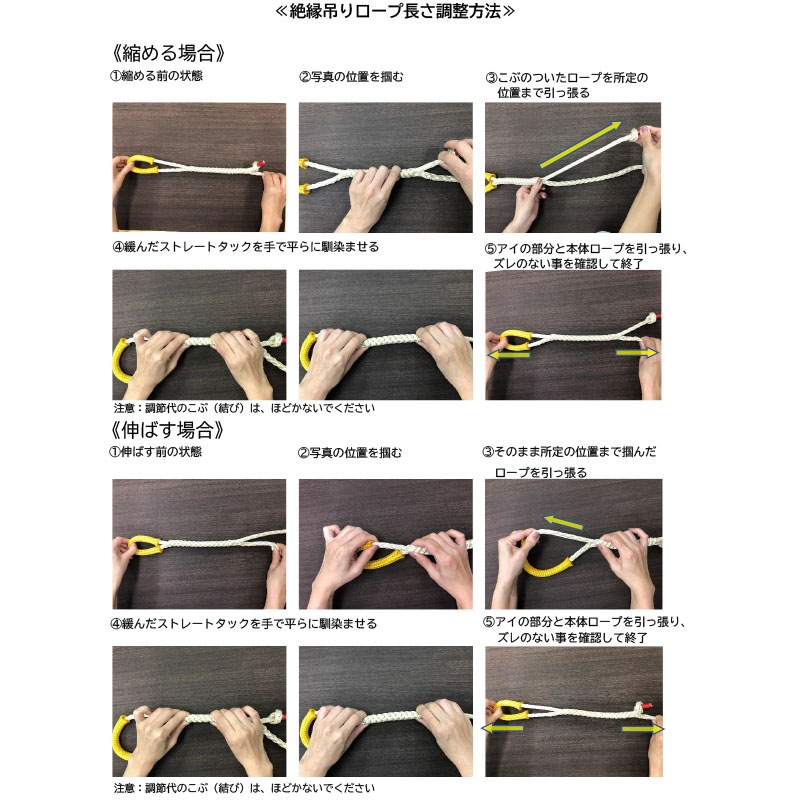 ≪絶縁吊りロープ長さ調整方法≫

《縮める場合》

①縮める前の状態

②写真の位置を掴む

③こぶのついたロープを所定の位置まで引っ張る

④緩んだストレートタックを手で平らに馴染ませる

⑤アイの部分と本体ロープを引っ張り、ズレのない事を確認して終了

注意：調節代のこぶ（結び）は、ほどかないでください

《伸ばす場合》

①伸ばす前の状態

②写真の位置を掴む

③そのまま所定の位置まで掴んだロープを引っ張る

④緩んだストレートタックを手で平らに馴染ませる

⑤アイの部分と本体ロープを引っ張り、ズレのない事を確認して終了

注意：調節代のこぶ（結び）は、ほどかないでください