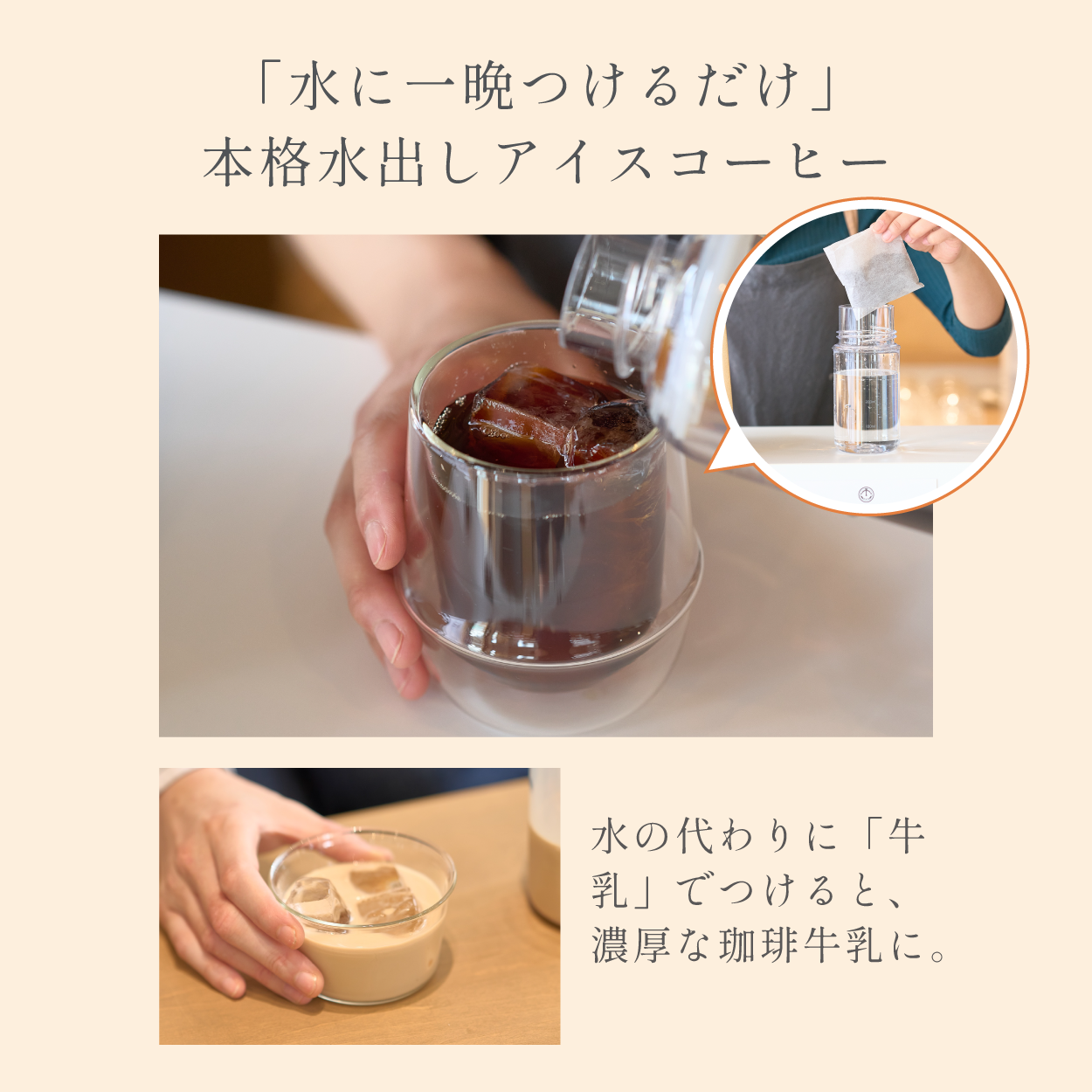 「水に一晩つけるだけ」
本格水出しアイスコーヒー

水の代わりに「牛乳」でつけると、濃厚な珈琲牛乳に。