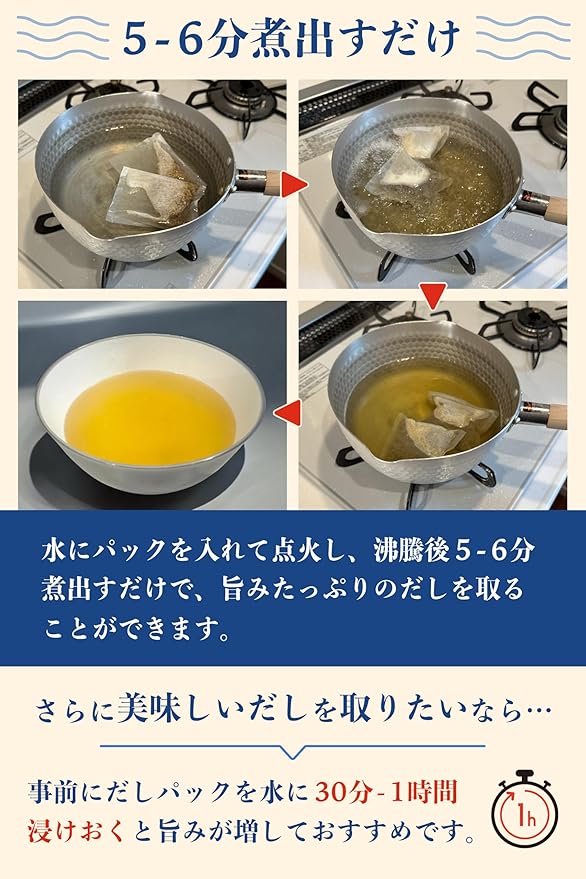 5-6分煮出すだけ

水にパックを入れて点火し、沸騰後5-6分煮出すだけで、旨みたっぷりのだしを取ることができます。

さらに美味しいだしを取りたいなら…

事前にだしパックを水に30分-1時間浸けおくと旨みが増しておすすめです。

1h