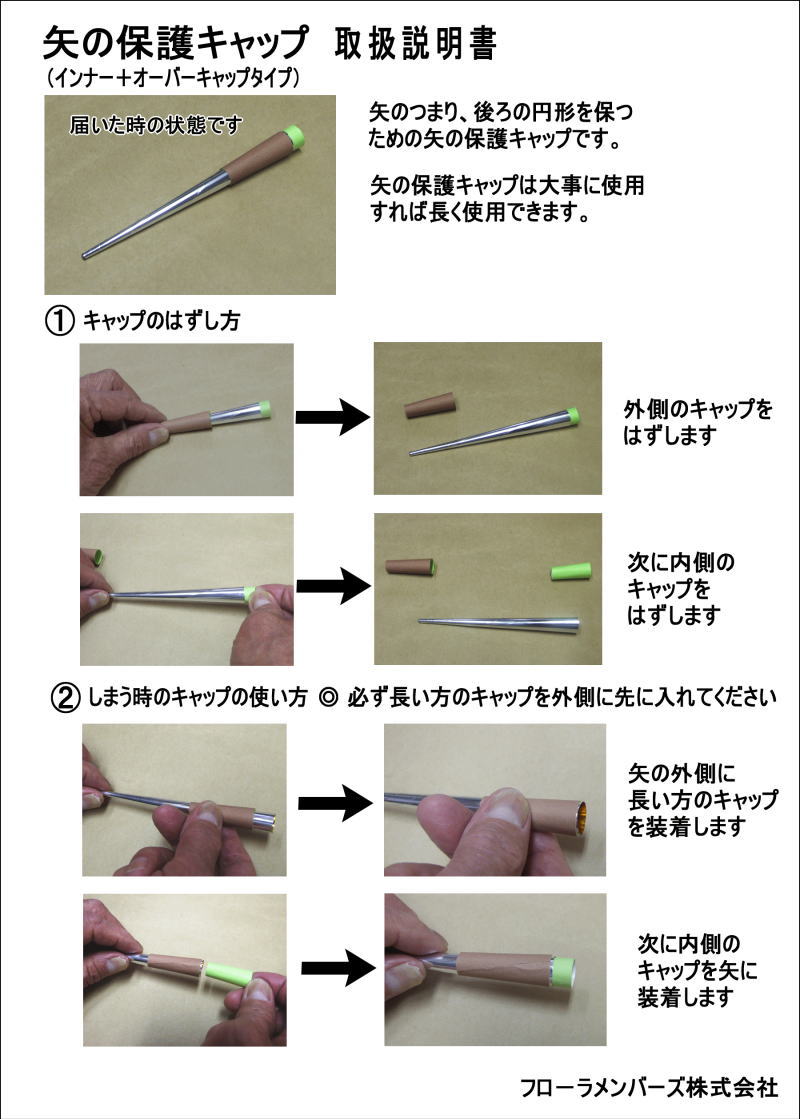 矢の保護キャップ　取扱説明書
（インナー＋オーバーキャップタイプ）

届いた時の状態です

矢のつまり、後ろの円形を保つための矢の保護キャップです。

矢の保護キャップは大事に使用すれば長く使用できます。

① キャップのはずし方

外側のキャップをはずします

次に内側のキャップをはずします

② しまう時のキャップの使い方 ◎ 必ず長い方のキャップを外側に先に入れてください

矢の外側に長い方のキャップを装着します

次に内側のキャップを矢に装着します

フローラメンバーズ株式会社