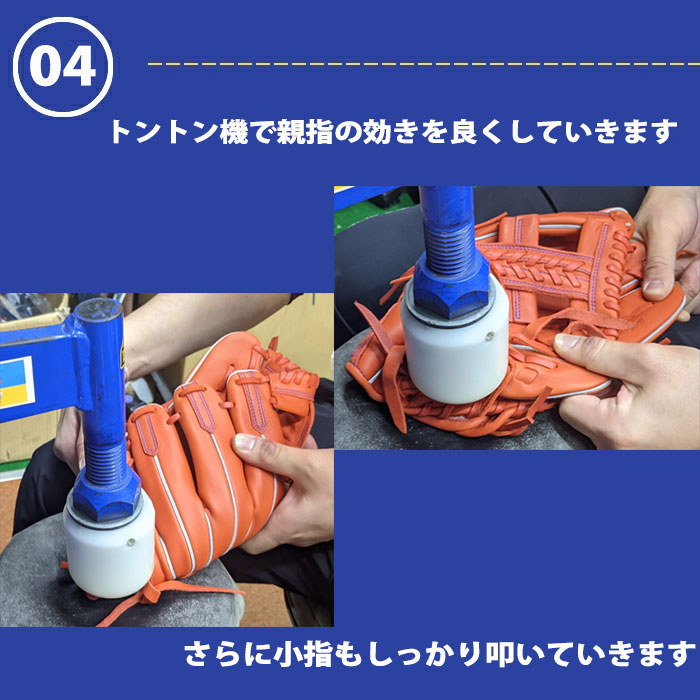 04

トントン機で親指の効きを良くしていきます

さらに小指もしっかり叩いていきます