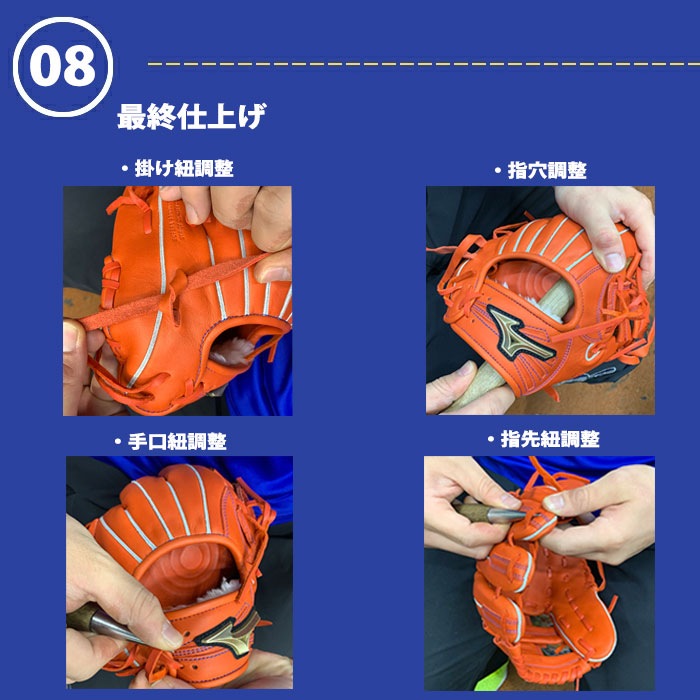 08

最終仕上げ

・掛け紐調整

・指穴調整

・手口紐調整

・指先紐調整