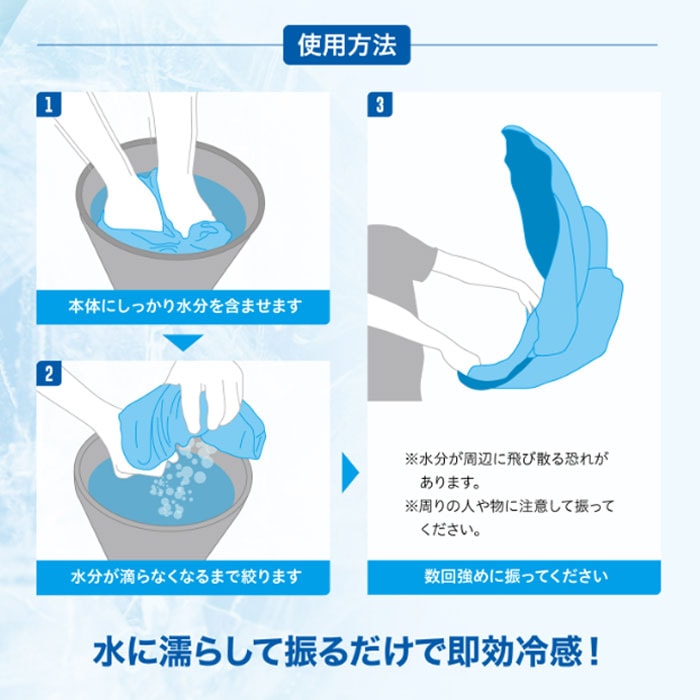 使用方法

1

本体にしっかり水分を含ませます

2

水分が滴らなくなるまで絞ります

3

※水分が周辺に飛び散る恐れがあります。
※周りの人や物に注意して振ってください。

数回強めに振ってください

水に濡らして振るだけで即効冷感！