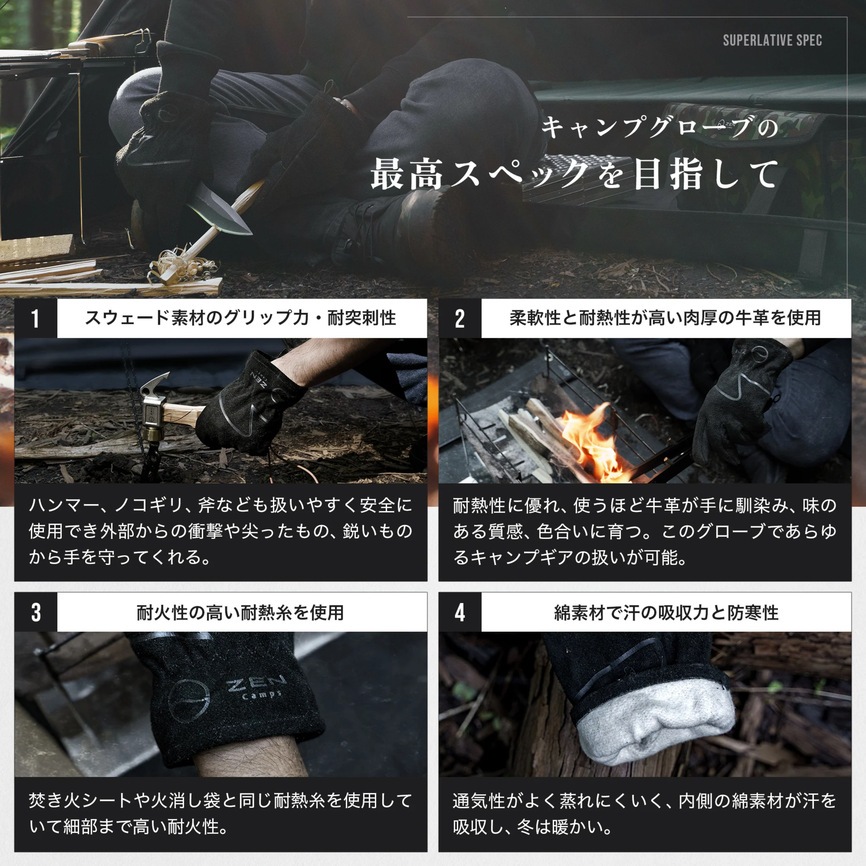 SUPERLATIVE SPEC

キャンプグローブの
最高スペックを目指して

1 スウェード素材のグリップ力・耐突刺性

ハンマー、ノコギリ、斧なども扱いやすく安全に使用でき外部からの衝撃や尖ったもの、鋭いものから手を守ってくれる。

2 柔軟性と耐熱性が高い肉厚の牛革を使用

耐熱性に優れ、使うほど牛革が手に馴染み、味のある質感、色合いに育つ。このグローブであらゆるキャンプギアの扱いが可能。

3 耐火性の高い耐熱糸を使用

ZEN Camps

焚き火シートや火消し袋と同じ耐熱糸を使用していて細部まで高い耐火性。

4 綿素材で汗の吸収力と防寒性

通気性がよく蒸れにくいく、内側の綿素材が汗を吸収し、冬は暖かい。