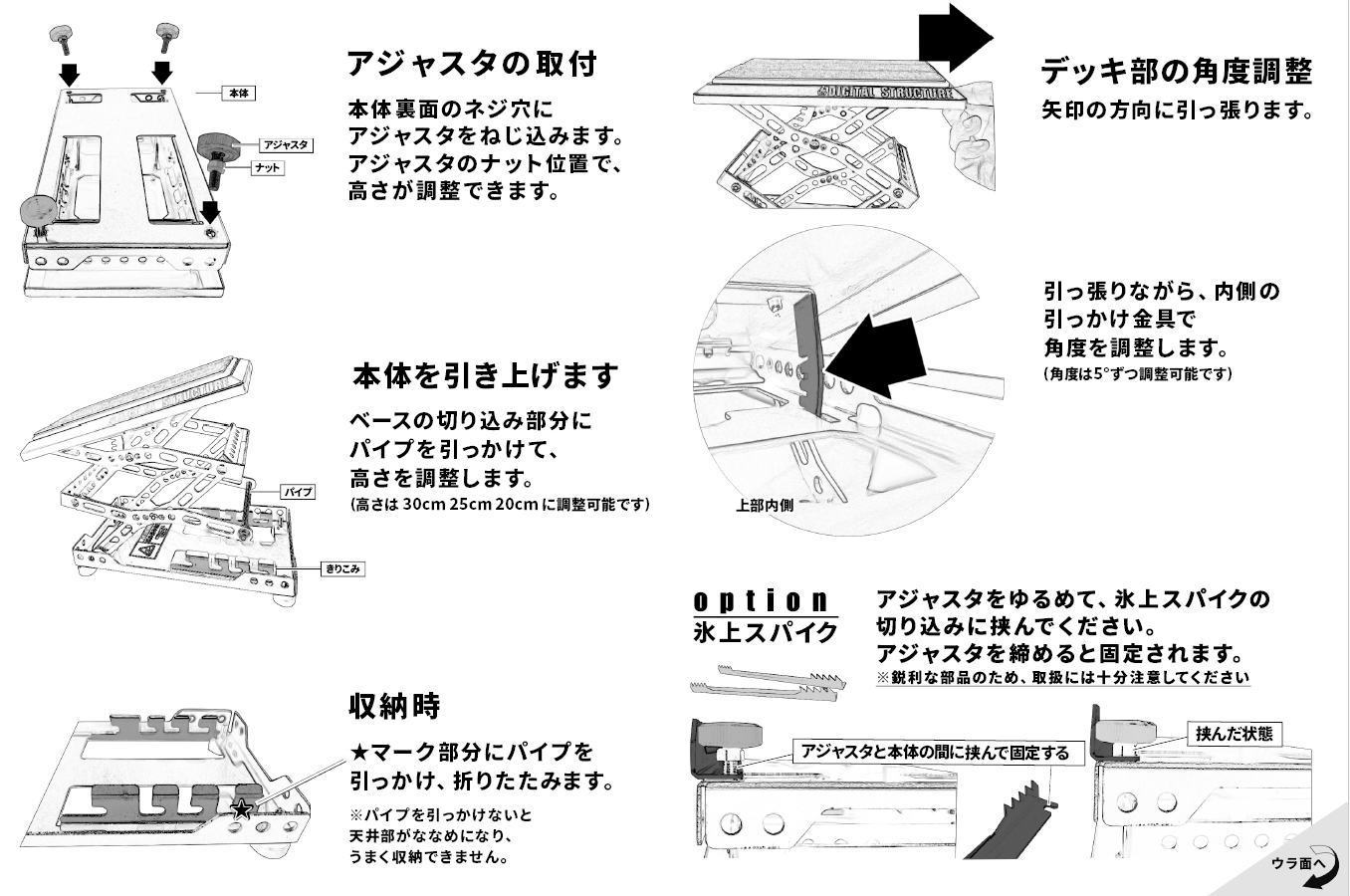 本体

アジャスタ

ナット

アジャスタの取付

本体裏面のネジ穴に
アジャスタをねじ込みます。
アジャスタのナット位置で、
高さが調整できます。

パイプ

きりこみ

本体を引き上げます

ベースの切り込み部分に
パイプを引っかけて、
高さを調整します。
(高さは 30cm 25cm 20cm に調整可能です)

収納時

★マーク部分にパイプを
引っかけ、折りたたみます。

※パイプを引っかけないと
天井部がななめになり、
うまく収納できません。

DIGITAL STRUCTURE

デッキ部の角度調整

矢印の方向に引っ張ります。

上部内側

引っ張りながら、内側の
引っかけ金具で
角度を調整します。
(角度は5°ずつ調整可能です)

option
氷上スパイク

アジャスタをゆるめて、氷上スパイクの
切り込みに挟んでください。
アジャスタを締めると固定されます。
※鋭利な部品のため、取扱には十分注意してください

アジャスタと本体の間に挟んで固定する

挟んだ状態

ウラ面へ