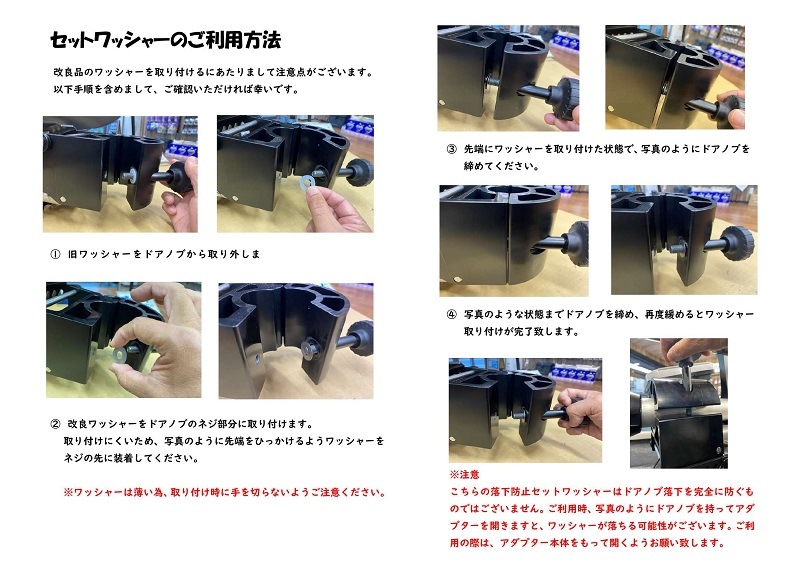 セットワッシャーのご利用方法

改良品のワッシャーを取り付けるにあたりまして注意点がございます。
以下手順を含めまして、ご確認いただければ幸いです。

① 旧ワッシャーをドアノブから取り外しま

② 改良ワッシャーをドアノブのネジ部分に取り付けます。
取り付けにくいため、写真のように先端をひっかけるようワッシャーをネジの先に装着してください。

※ワッシャーは薄い為、取り付け時に手を切らないようご注意ください。

③ 先端にワッシャーを取り付けた状態で、写真のようにドアノブを締めてください。

④ 写真のような状態までドアノブを締め、再度緩めるとワッシャー取り付けが完了致します。

※注意
こちらの落下防止セットワッシャーはドアノブ落下を完全に防ぐものではございません。ご利用時、写真のようにドアノブを持ってアダプターを開きますと、ワッシャーが落ちる可能性がございます。ご利用の際は、アダプター本体をもって開くようお願い致します。