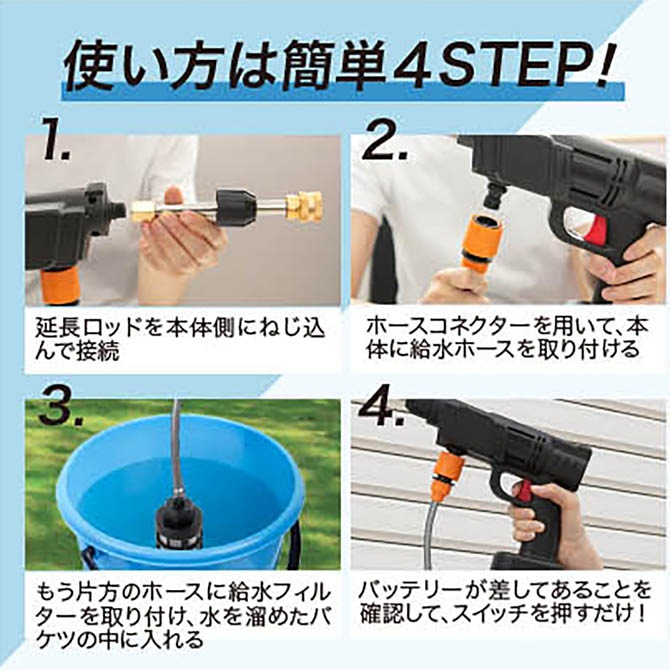 使い方は簡単4STEP!

1.

延長ロッドを本体側にねじ込んで接続

2.

ホースコネクターを用いて、本体に給水ホースを取り付ける

3.

もう片方のホースに給水フィルターを取り付け、水を溜めたバケツの中に入れる

4.

バッテリーが差してあることを確認して、スイッチを押すだけ!