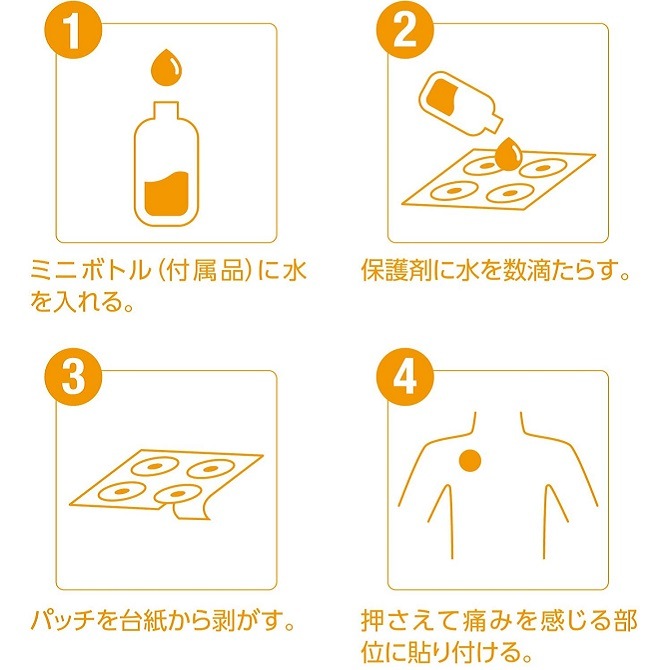 1

ミニボトル(付属品)に水を入れる。

2

保護剤に水を数滴たらす。

3

パッチを台紙から剥がす。

4

押さえて痛みを感じる部位に貼り付ける。