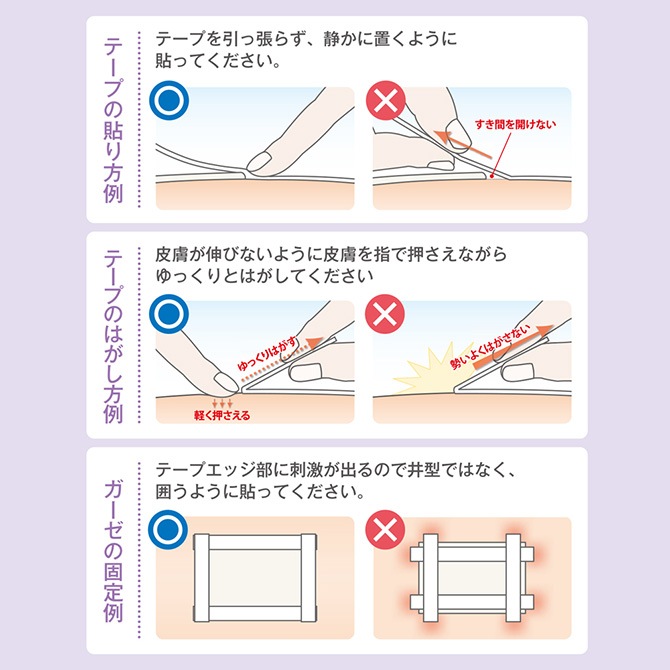 テープの貼り方例

テープを引っ張らず、静かに置くように貼ってください。

すき間を開けない

テープのはがし方例

皮膚が伸びないように皮膚を指で押さえながらゆっくりとはがしてください

ゆっくりはがす

軽く押さえる

勢いよくはがさない

ガーゼの固定例

テープエッジ部に刺激が出るので井型ではなく、囲うように貼ってください。