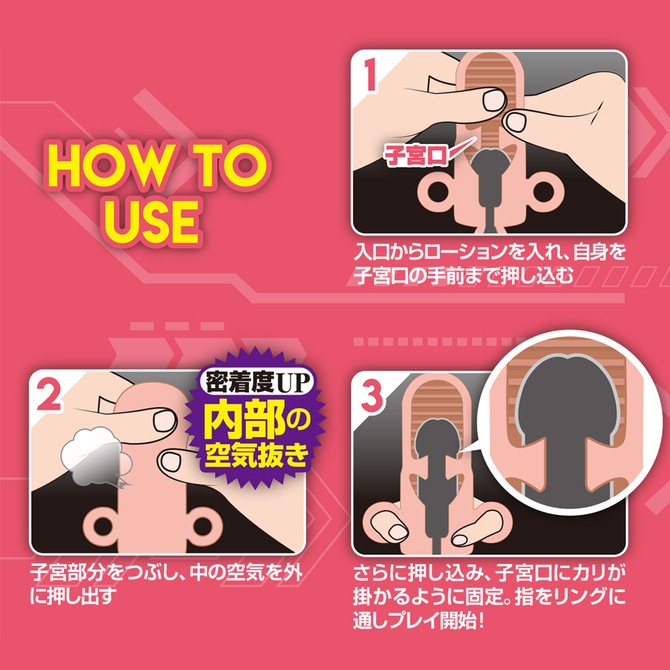 HOW TO USE

1

子宮口

入口からローションを入れ、自身を子宮口の手前まで押し込む

2

密着度UP
内部の空気抜き

子宮部分をつぶし、中の空気を外に押し出す

3

さらに押し込み、子宮口にカリが掛かるように固定。指をリングに通しプレイ開始!