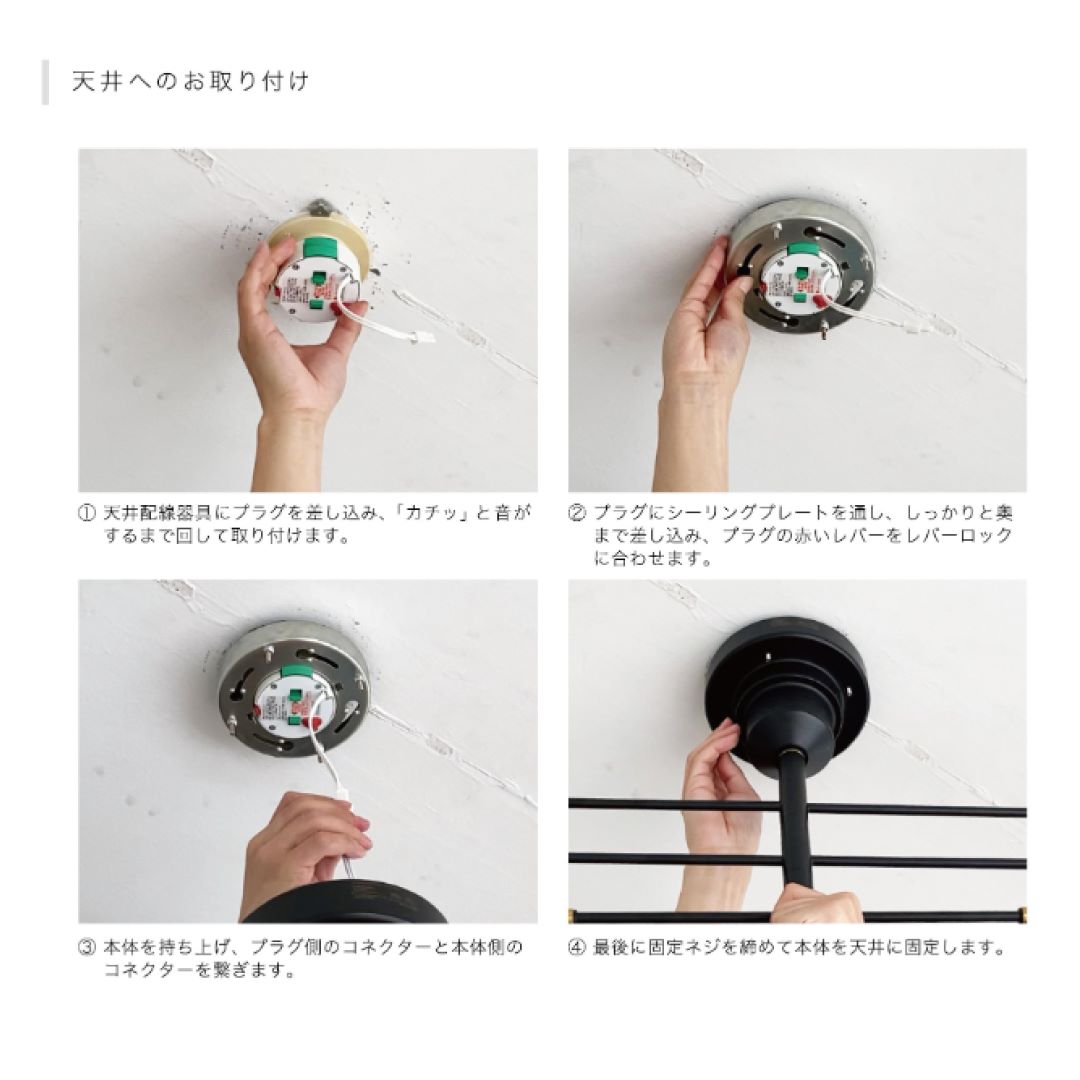 天井へのお取り付け

① 天井配線器具にプラグを差し込み、「カチッ」と音がするまで回して取り付けます。

② プラグにシーリングプレートを通し、しっかりと奥まで差し込み、プラグの赤いレバーをレバーロックに合わせます。

③ 本体を持ち上げ、プラグ側のコネクターと本体側のコネクターを繋ぎます。

④ 最後に固定ネジを締めて本体を天井に固定します。