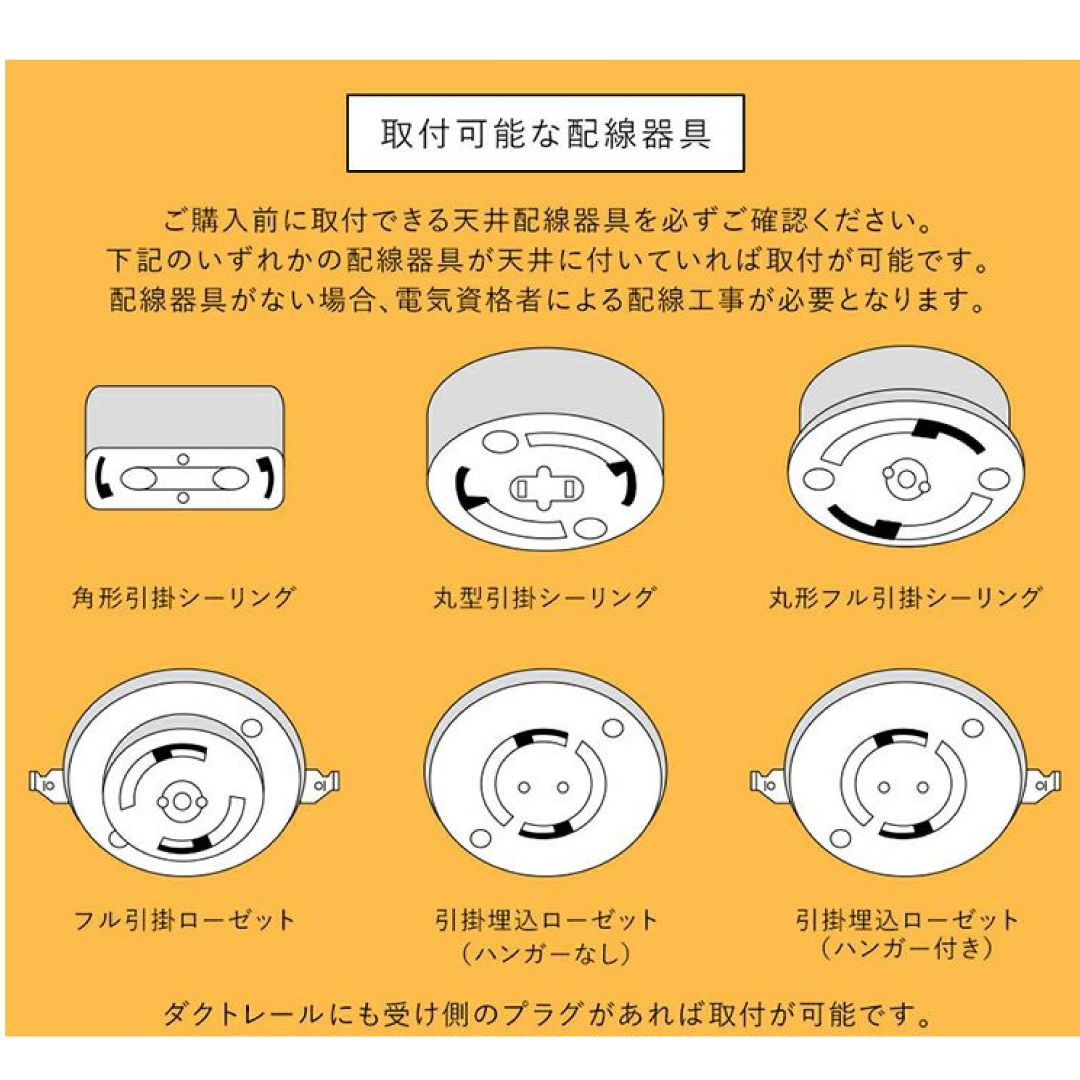 取付可能な配線器具

ご購入前に取付できる天井配線器具を必ずご確認ください。
下記のいずれかの配線器具が天井に付いていれば取付が可能です。
配線器具がない場合、電気資格者による配線工事が必要となります。

角形引掛シーリング

丸型引掛シーリング

丸形フル引掛シーリング

フル引掛ローゼット

引掛埋込ローゼット
（ハンガーなし）

引掛埋込ローゼット
（ハンガー付き）

ダクトレールにも受け側のプラグがあれば取付が可能です。