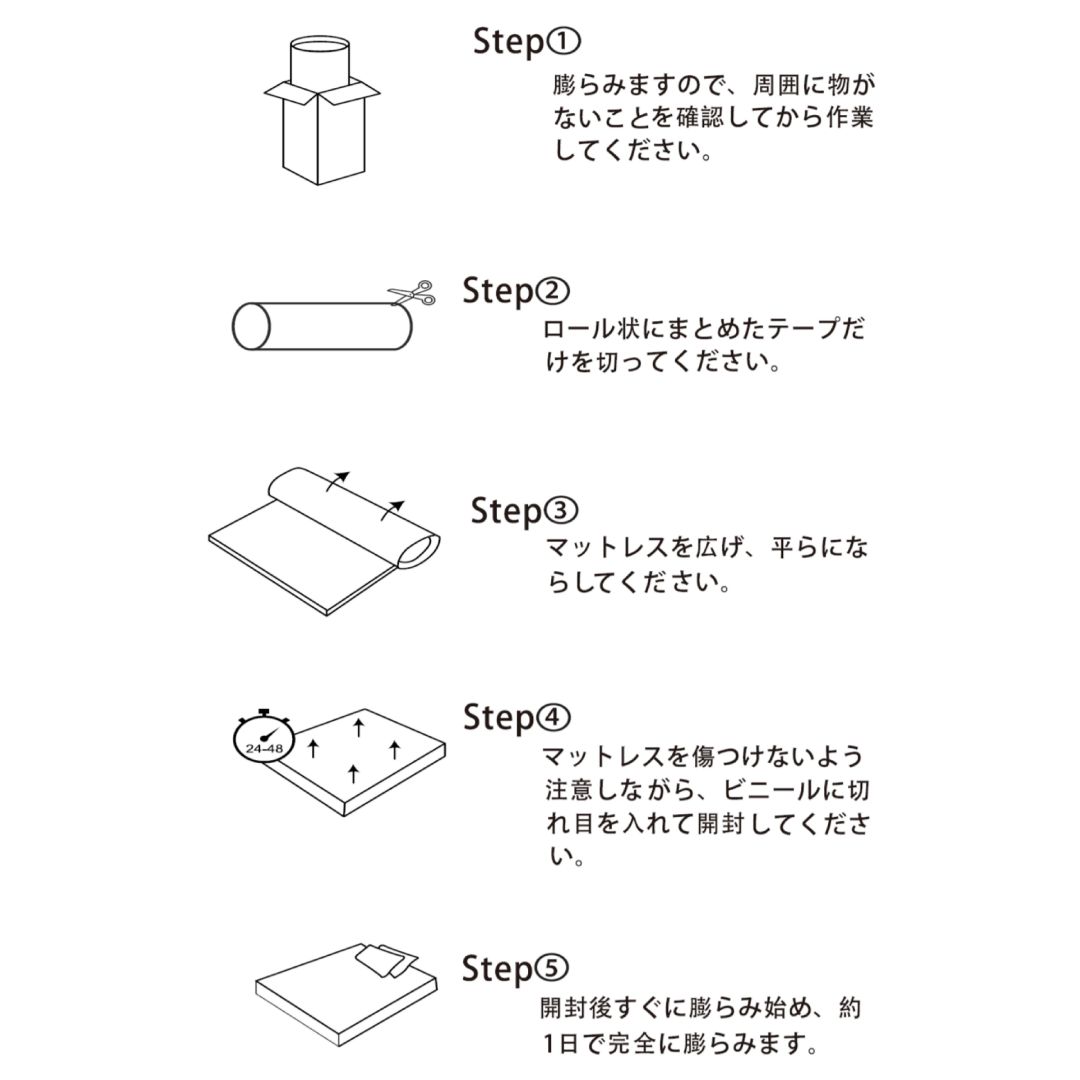 Step①
膨らみますので、周囲に物がないことを確認してから作業してください。

Step②
ロール状にまとめたテープだけを切ってください。

Step③
マットレスを広げ、平らにならしてください。

24-48
Step④
マットレスを傷つけないよう注意しながら、ビニールに切れ目を入れて開封してください。

Step⑤
開封後すぐに膨らみ始め、約1日で完全に膨らみます。